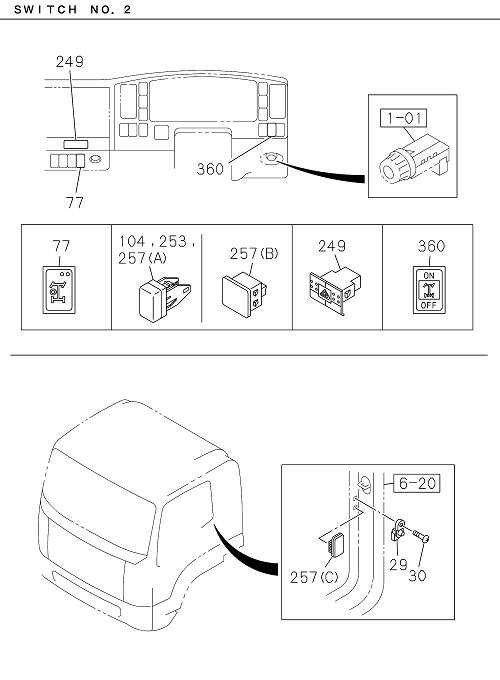 SWITCH NO. 2

249

360

77

1-01

77

104, 253, 257(A)

257(B)

249

360

ON

OFF

6-20

257(C)

29

30